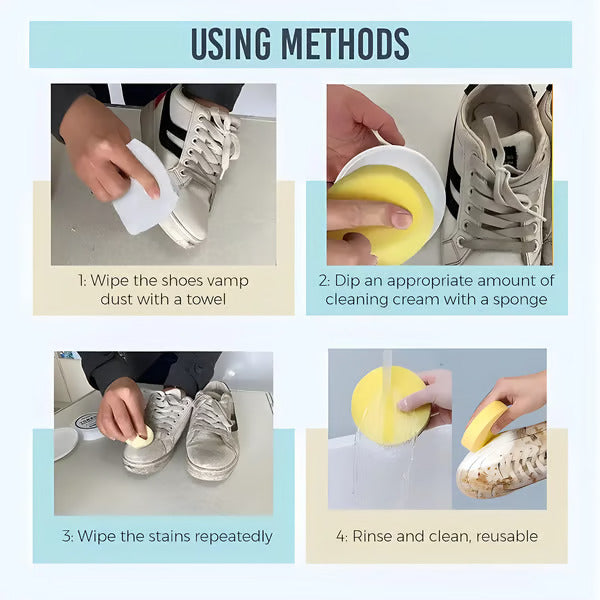 USING METHODS

1: Wipe the shoes vamp dust with a towel

2: Dip an appropriate amount of cleaning cream with a sponge

3: Wipe the stains repeatedly

4: Rinse and clean, reusable