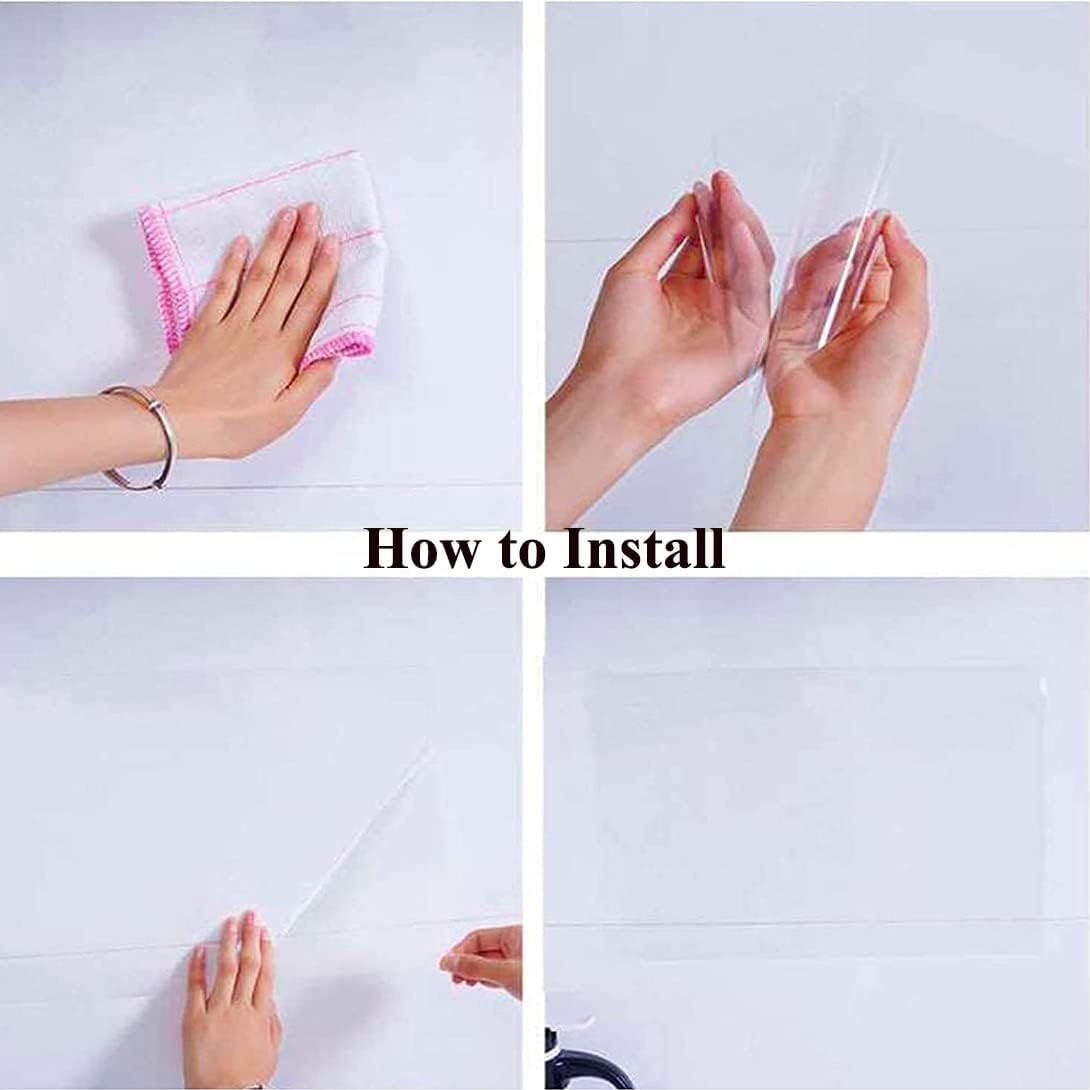 How to Install